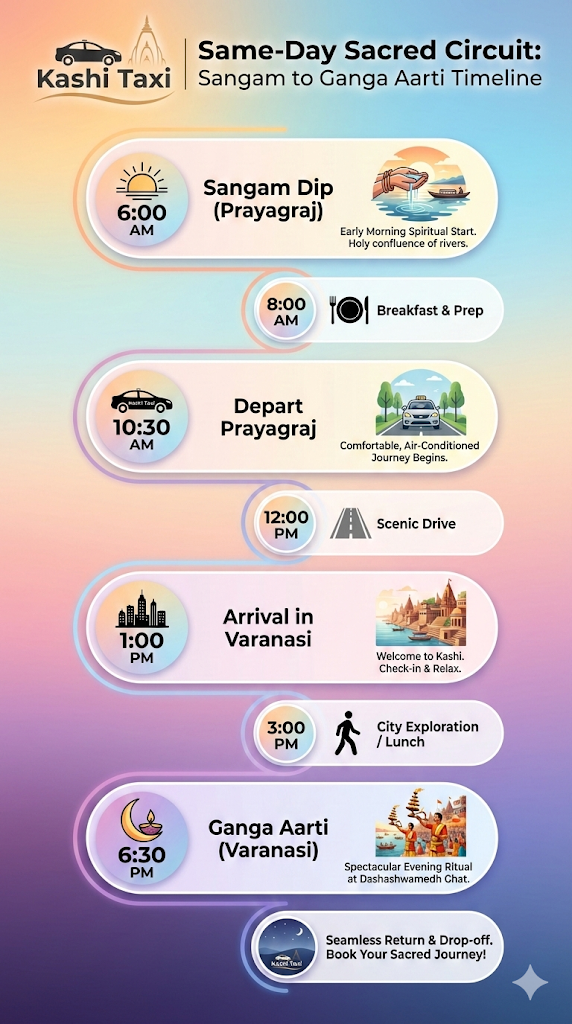 Kashi Taxi

Same-Day Sacred Circuit: Sangam to Ganga Aarti Timeline

6:00 AM
Sangam Dip (Prayagraj)
Early Morning Spiritual Start. Holy confluence of rivers.

8:00 AM
Breakfast & Prep

Kashi Taxi
10:30 AM
Depart Prayagraj
Comfortable, Air-Conditioned Journey Begins.

12:00 PM
Scenic Drive

1:00 PM
Arrival in Varanasi
Welcome to Kashi. Check-in & Relax.

3:00 PM
City Exploration / Lunch

6:30 PM
Ganga Aarti (Varanasi)
Spectacular Evening Ritual at Dashashwamedh Chat.

Kashi Taxi
Seamless Return & Drop-off. Book Your Sacred Journey!