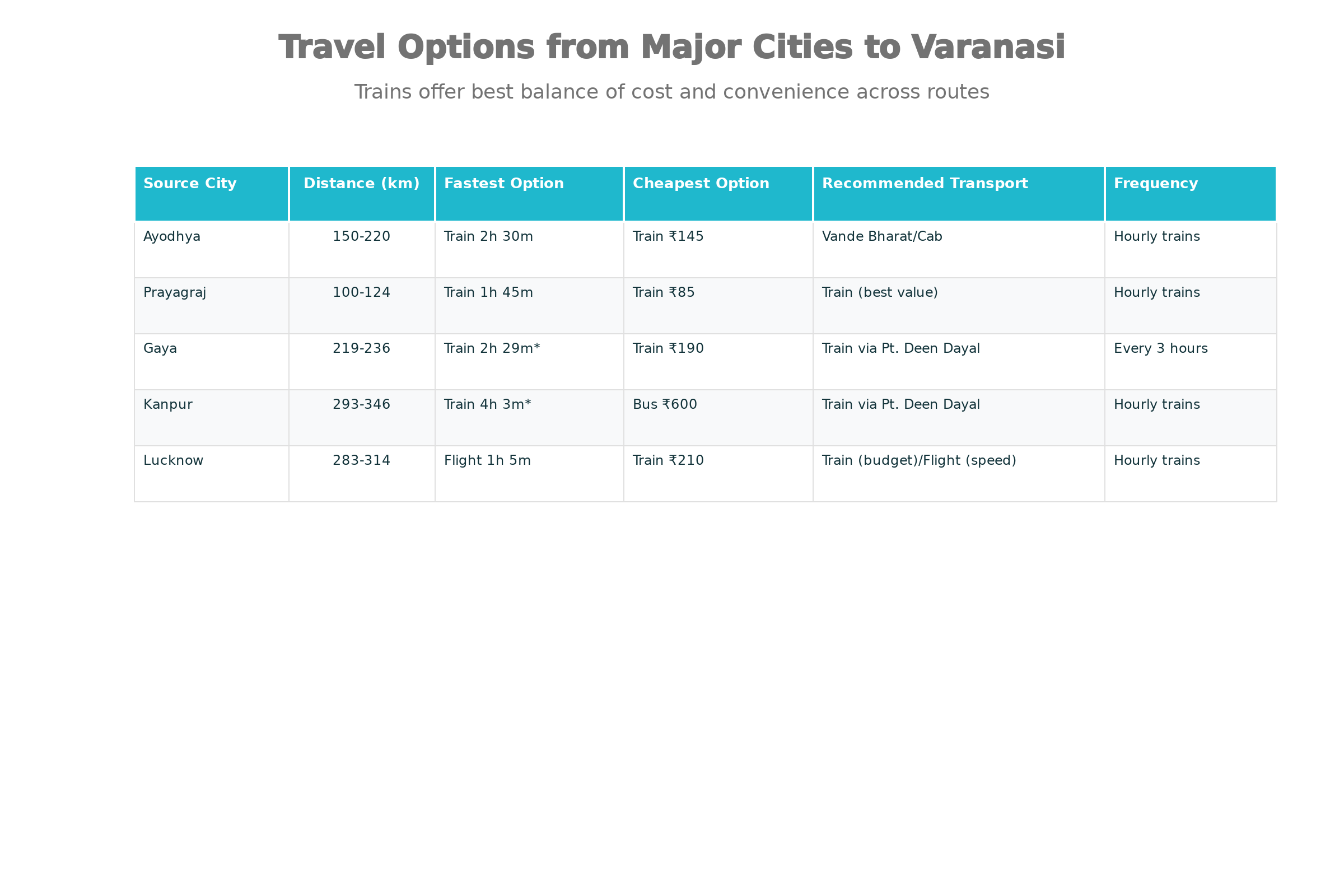 Travel Options from Major Cities to Varanasi

Trains offer best balance of cost and convenience across routes

| Source City | Distance (km) | Fastest Option | Cheapest Option | Recommended Transport | Frequency |
|---|---|---|---|---|---|
| Ayodhya | 150-220 | Train 2h 30m | Train ₹145 | Vande Bharat/Cab | Hourly trains |
| Prayagraj | 100-124 | Train 1h 45m | Train ₹85 | Train (best value) | Hourly trains |
| Gaya | 219-236 | Train 2h 29m* | Train ₹190 | Train via Pt. Deen Dayal | Every 3 hours |
| Kanpur | 293-346 | Train 4h 3m* | Bus ₹600 | Train via Pt. Deen Dayal | Hourly trains |
| Lucknow | 283-314 | Flight 1h 5m | Train ₹210 | Train (budget)/Flight (speed) | Hourly trains |